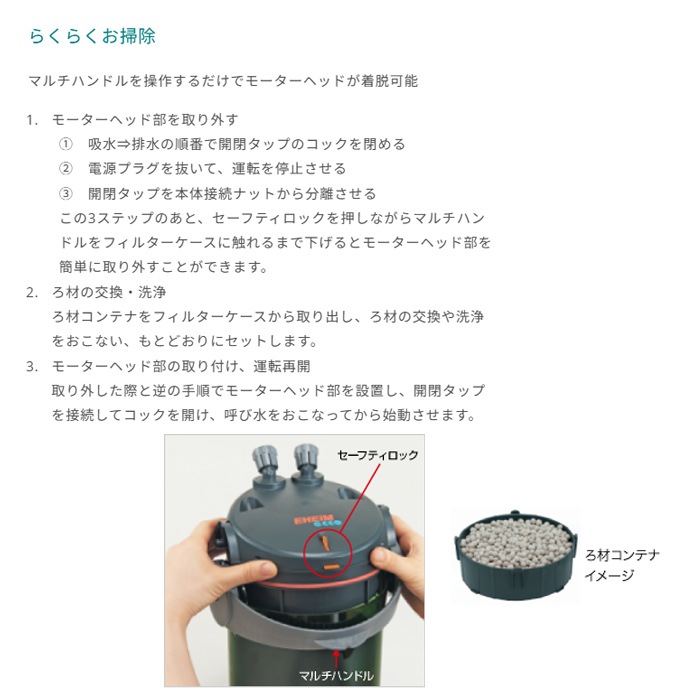 らくらくお掃除

マルチハンドルを操作するだけでモーターヘッドが着脱可能

1.　モーターヘッド部を取り外す
①　吸水⇒排水の順番で開閉タップのコックを閉める
②　電源プラグを抜いて、運転を停止させる
③　開閉タップを本体接続ナットから分離させる
この3ステップのあと、セーフティロックを押しながらマルチハンドルをフィルターケースに触れるまで下げるとモーターヘッド部を簡単に取り外すことができます。

2.　ろ材の交換・洗浄
ろ材コンテナをフィルターケースから取り出し、ろ材の交換や洗浄をおこない、もとどおりにセットします。

3.　モーターヘッド部の取り付け、運転再開
取り外した際と逆の手順でモーターヘッド部を設置し、開閉タップを接続してコックを開け、呼び水をおこなってから始動させます。

セーフティロック

EHEIM ecco

マルチハンドル

ろ材コンテナ
イメージ