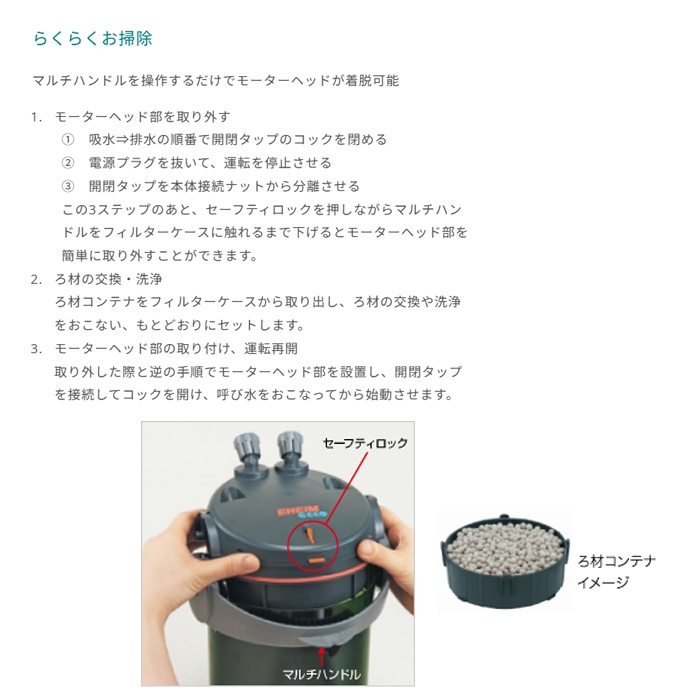 らくらくお掃除

マルチハンドルを操作するだけでモーターヘッドが着脱可能

1. モーターヘッド部を取り外す
① 吸水⇒排水の順番で開閉タップのコックを閉める
② 電源プラグを抜いて、運転を停止させる
③ 開閉タップを本体接続ナットから分離させる
この3ステップのあと、セーフティロックを押しながらマルチハンドルをフィルターケースに触れるまで下げるとモーターヘッド部を簡単に取り外すことができます。
2. ろ材の交換・洗浄
ろ材コンテナをフィルターケースから取り出し、ろ材の交換や洗浄をおこない、もとどおりにセットします。
3. モーターヘッド部の取り付け、運転再開
取り外した際と逆の手順でモーターヘッド部を設置し、開閉タップを接続してコックを開け、呼び水をおこなってから始動させます。

セーフティロック

EHEIM ecco

マルチハンドル

ろ材コンテナ
イメージ