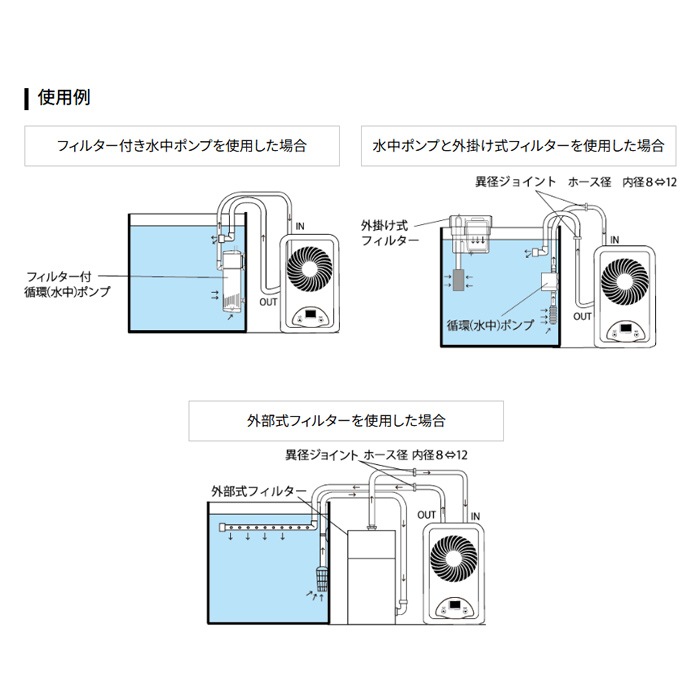 使用例

フィルター付き水中ポンプを使用した場合

IN

フィルター付
循環(水中)ポンプ

OUT

水中ポンプと外掛け式フィルターを使用した場合

異径ジョイント　ホース径　内径8⇔12

外掛け式
フィルター

IN

循環(水中)ポンプ

OUT

外部式フィルターを使用した場合

異径ジョイント　ホース径　内径8⇔12

外部式フィルター

OUT

IN