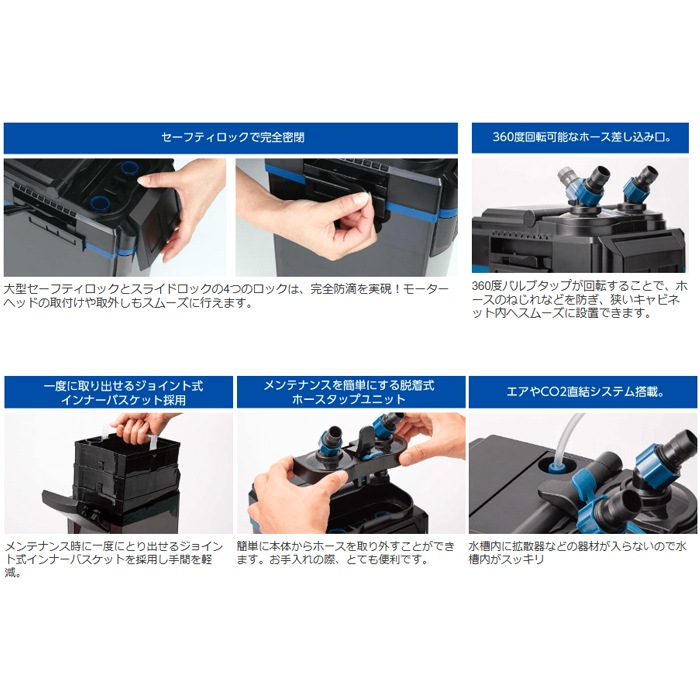 セーフティロックで完全密閉

大型セーフティロックとスライドロックの4つのロックは、完全防滴を実現！モーターヘッドの取付けや取外しもスムーズに行えます。

360度回転可能なホース差し込み口。

360度バルブタップが回転することで、ホースのねじれなどを防ぎ、狭いキャビネット内へスムーズに設置できます。

一度に取り出せるジョイント式インナーバスケット採用

メンテナンス時に一度にとり出せるジョイント式インナーバスケットを採用し手間を軽減。

メンテナンスを簡単にする脱着式ホースタップユニット

簡単に本体からホースを取り外すことができます。お手入れの際、とても便利です。

エアやCO2直結システム搭載。

水槽内に拡散器などの器材が入らないので水槽内がスッキリ