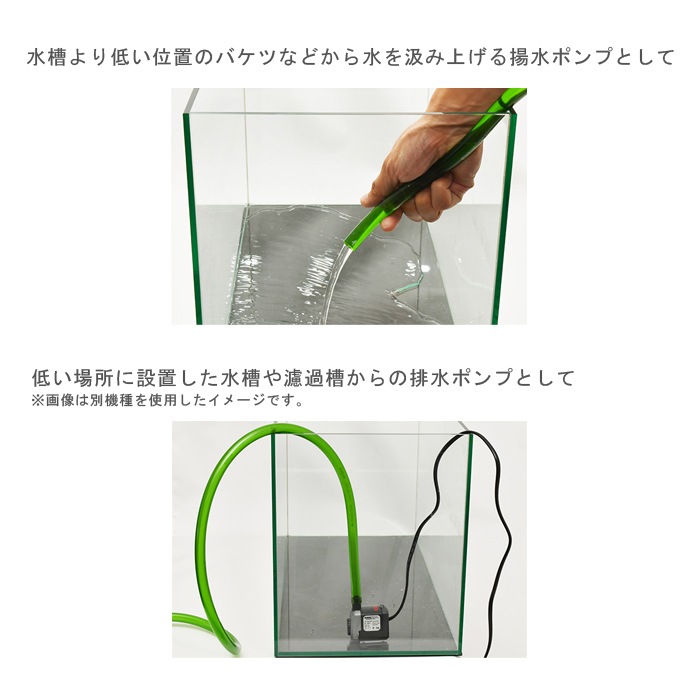 水槽より低い位置のバケツなどから水を汲み上げる揚水ポンプとして

低い場所に設置した水槽や濾過槽からの排水ポンプとして
※画像は別機種を使用したイメージです。