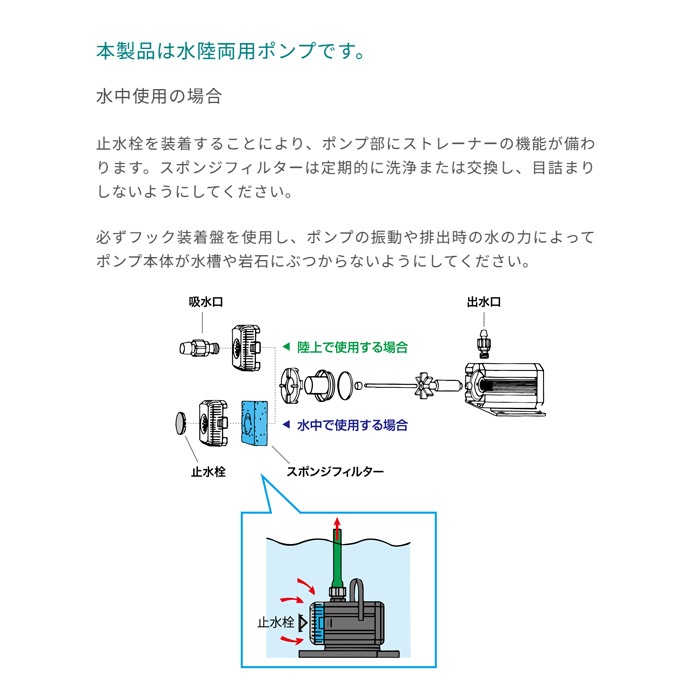 本製品は水陸両用ポンプです。

水中使用の場合

止水栓を装着することにより、ポンプ部にストレーナーの機能が備わります。スポンジフィルターは定期的に洗浄または交換し、目詰まりしないようにしてください。

必ずフック装着盤を使用し、ポンプの振動や排出時の水の力によってポンプ本体が水槽や岩石にぶつからないようにしてください。

吸水口

出水口

◀ 陸上で使用する場合

◀ 水中で使用する場合

止水栓

スポンジフィルター

止水栓