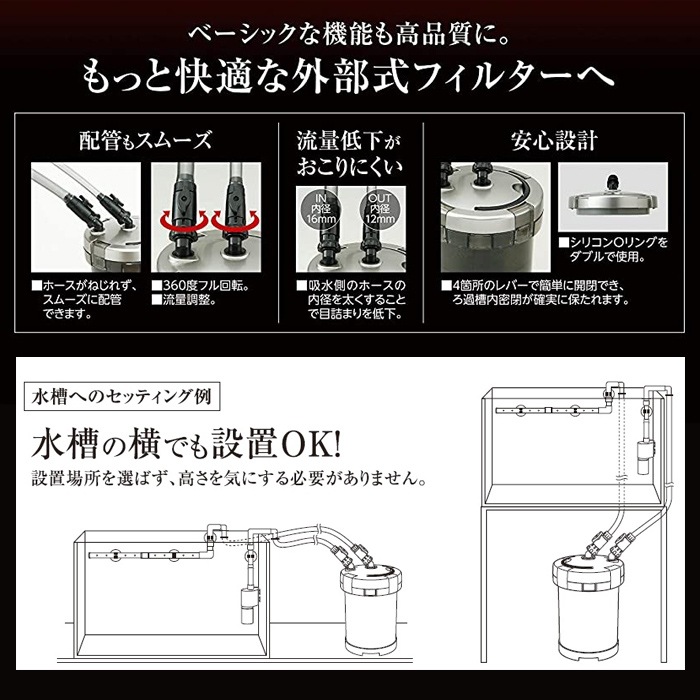 ベーシックな機能も高品質に。

もっと快適な外部式フィルターへ

配管もスムーズ

■ホースがねじれず、スムーズに配管できます。

■360度フル回転。
■流量調整。

流量低下がおこりにくい

IN 内径 16mm

OUT 内径 12mm

■吸水側のホースの内径を太くすることで目詰まりを低下。

安心設計

■シリコンOリングをダブルで使用。

■4箇所のレバーで簡単に開閉でき、ろ過槽内密閉が確実に保たれます。

水槽へのセッティング例

水槽の横でも設置OK!

設置場所を選ばず、高さを気にする必要がありません。