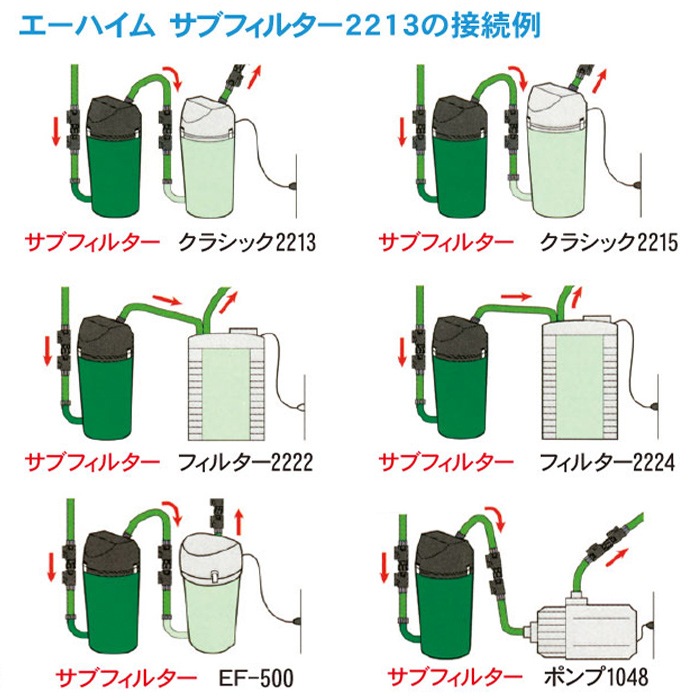 エーハイム サブフィルター2213の接続例

サブフィルター クラシック2213

サブフィルター クラシック2215

サブフィルター フィルター2222

サブフィルター フィルター2224

サブフィルター EF-500

サブフィルター ポンプ1048