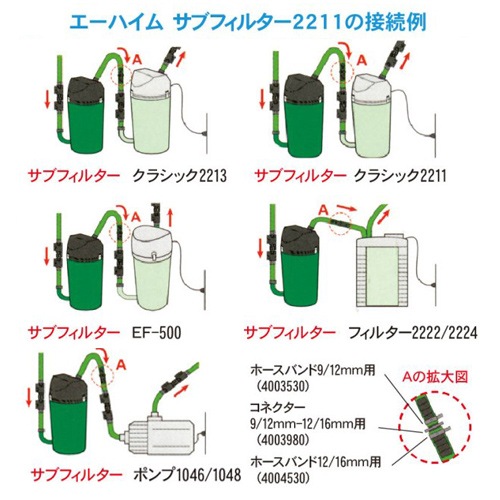 エーハイム サブフィルター2211の接続例

A

サブフィルター クラシック2213

A

サブフィルター クラシック2211

A

サブフィルター EF-500

A

サブフィルター フィルター2222/2224

A

サブフィルター ポンプ1046/1048

ホースバンド9/12mm用
(4003530)

コネクター
9/12mm-12/16mm用
(4003980)

ホースバンド12/16mm用
(4004530)

Aの拡大図