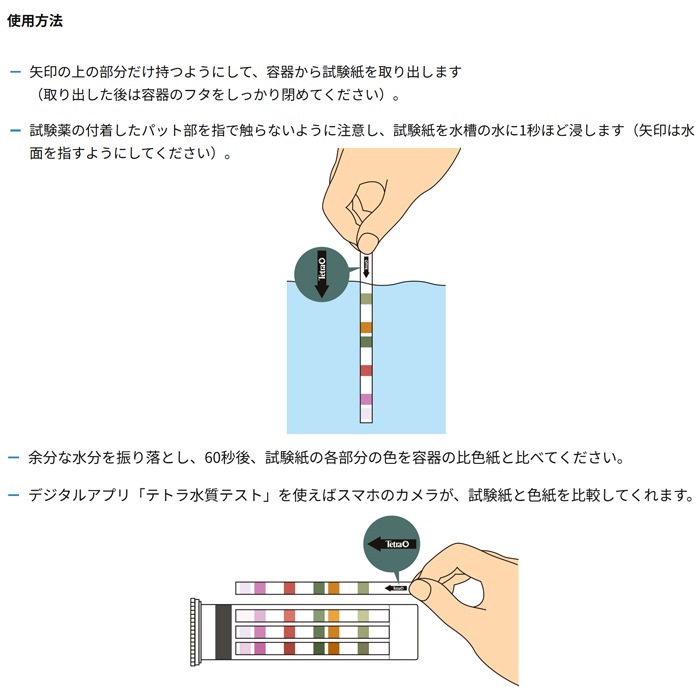 使用方法

– 矢印の上の部分だけ持つようにして、容器から試験紙を取り出します（取り出した後は容器のフタをしっかり閉めてください）。

– 試験薬の付着したパット部を指で触らないように注意し、試験紙を水槽の水に1秒ほど浸します（矢印は水面を指すようにしてください）。

Tetra

– 余分な水分を振り落とし、60秒後、試験紙の各部分の色を容器の比色紙と比べてください。

– デジタルアプリ「テトラ水質テスト」を使えばスマホのカメラが、試験紙と色紙を比較してくれます。

Tetra