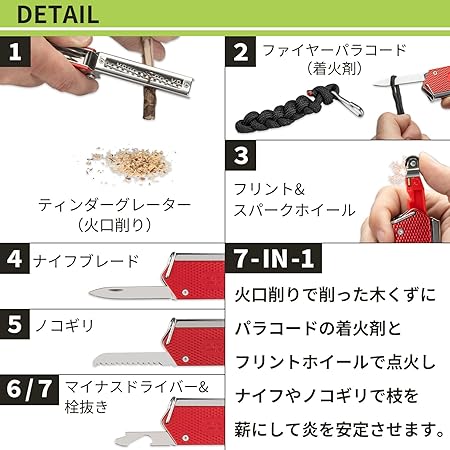 DETAIL

1

ティンダーグレーター
（火口削り）

2 ファイヤーパラコード
（着火剤）

3

フリント&
スパークホイール

4 ナイフブレード

5 ノコギリ

6/7 マイナスドライバー&
栓抜き

7-IN-1

火口削りで削った木くずに
パラコードの着火剤と
フリントホイールで点火し
ナイフやノコギリで枝を
薪にして炎を安定させます。