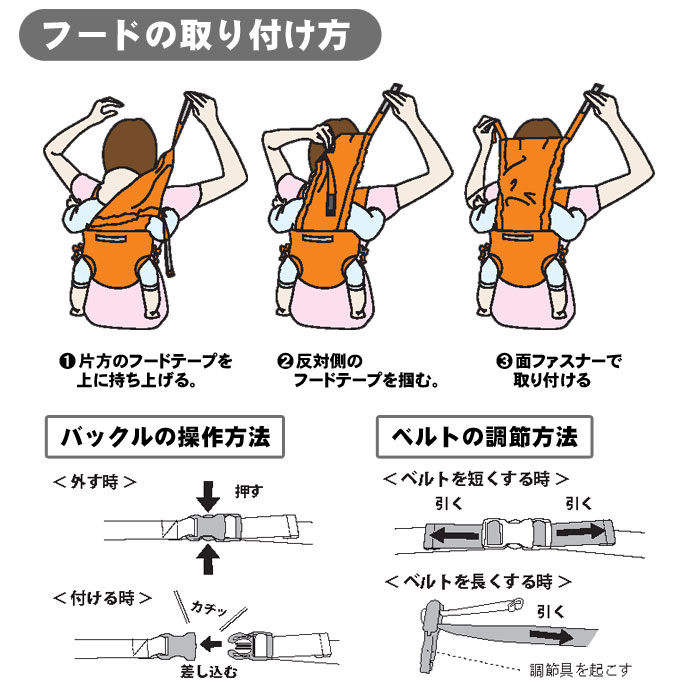 フードの取り付け方

❶片方のフードテープを上に持ち上げる。

❷反対側のフードテープを掴む。

❸面ファスナーで取り付ける

バックルの操作方法

＜外す時＞

押す

＜付ける時＞

カチッ

差し込む

ベルトの調節方法

＜ベルトを短くする時＞

引く

引く

＜ベルトを長くする時＞

引く

調節具を起こす