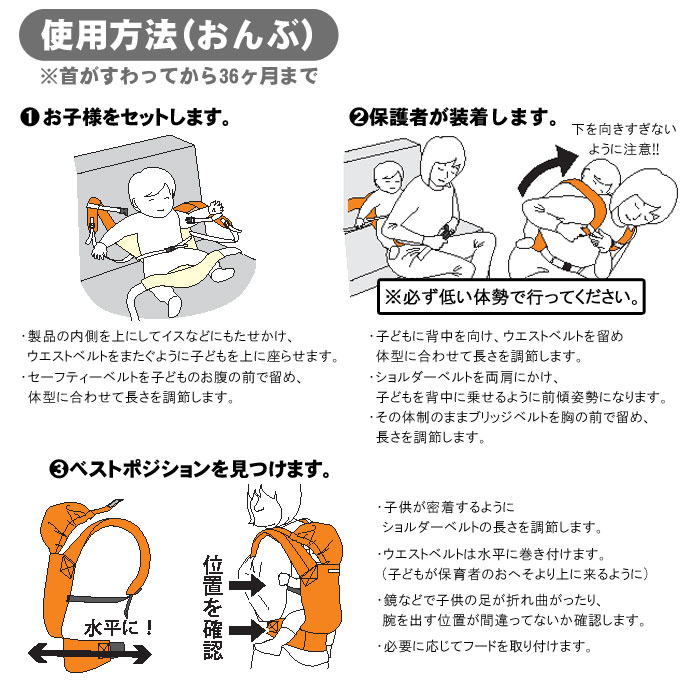 使用方法（おんぶ）
※首がすわってから36ヶ月まで

❶お子様をセットします。

・製品の内側を上にしてイスなどにもたせかけ、ウエストベルトをまたぐように子どもを上に座らせます。
・セーフティーベルトを子どものお腹の前で留め、体型に合わせて長さを調節します。

❷保護者が装着します。

下を向きすぎないように注意!!

※必ず低い体勢で行ってください。

・子どもに背中を向け、ウエストベルトを留め体型に合わせて長さを調節します。
・ショルダーベルトを両肩にかけ、子どもを背中に乗せるように前傾姿勢になります。
・その体制のままブリッジベルトを胸の前で留め、長さを調節します。

❸ベストポジションを見つけます。

水平に！

位置を確認

・子供が密着するようにショルダーベルトの長さを調節します。
・ウエストベルトは水平に巻き付けます。（子どもが保育者のおへそより上に来るように）
・鏡などで子供の足が折れ曲がったり、腕を出す位置が間違ってないか確認します。
・必要に応じてフードを取り付けます。