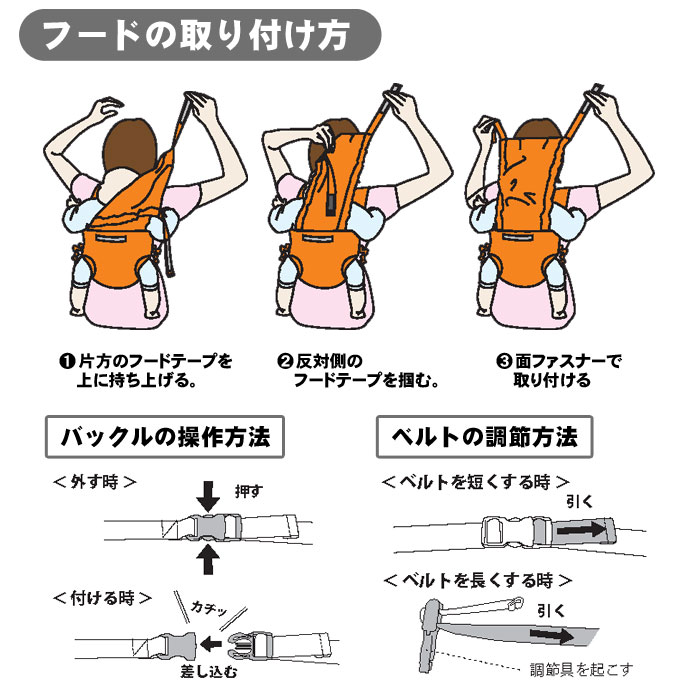 フードの取り付け方

❶片方のフードテープを上に持ち上げる。

❷反対側のフードテープを掴む。

❸面ファスナーで取り付ける

バックルの操作方法

＜外す時＞

押す

＜付ける時＞

カチッ

差し込む

ベルトの調節方法

＜ベルトを短くする時＞

引く

＜ベルトを長くする時＞

引く

調節具を起こす