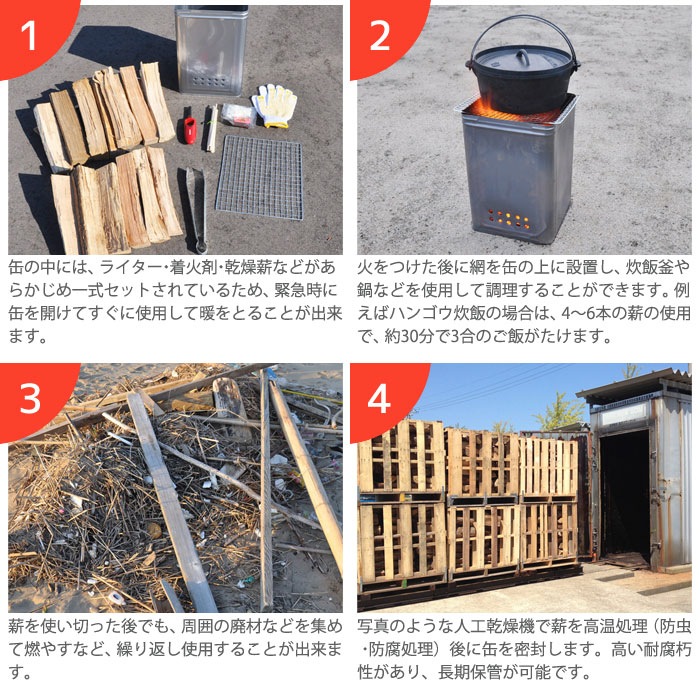 1

缶の中には、ライター･着火剤･乾燥薪などがあらかじめ一式セットされているため、緊急時に缶を開けてすぐに使用して暖をとることが出来ます。

2

火をつけた後に網を缶の上に設置し、炊飯釜や鍋などを使用して調理することができます。例えばハンゴウ炊飯の場合は、4〜6本の薪の使用で、約30分で3合のご飯がたけます。

3

薪を使い切った後でも、周囲の廃材などを集めて燃やすなど、繰り返し使用することが出来ます。

4

写真のような人工乾燥機で薪を高温処理（防虫・防腐処理）後に缶を密封します。高い耐腐朽性があり、長期保管が可能です。