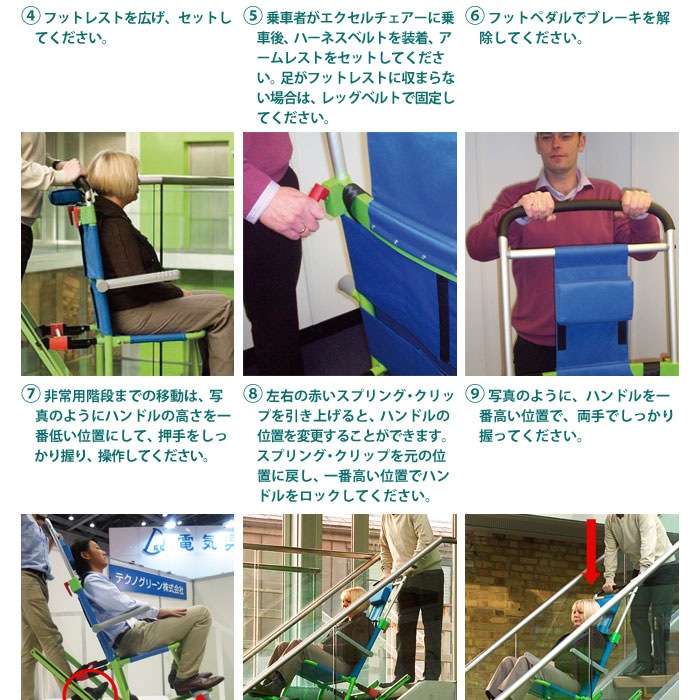 ④ フットレストを広げ、セットしてください。

⑤ 乗車者がエクセルチェアーに乗車後、ハーネスベルトを装着、アームレストをセットしてください。足がフットレストに収まらない場合は、レッグベルトで固定してください。

⑥ フットペダルでブレーキを解除してください。

⑦ 非常用階段までの移動は、写真のようにハンドルの高さを一番低い位置にして、押手をしっかり握り、操作してください。

⑧ 左右の赤いスプリング・クリップを引き上げると、ハンドルの位置を変更することができます。スプリング・クリップを元の位置に戻し、一番高い位置でハンドルをロックしてください。

⑨ 写真のように、ハンドルを一番高い位置で、両手でしっかり握ってください。

電気

テクノグリーン株式会社