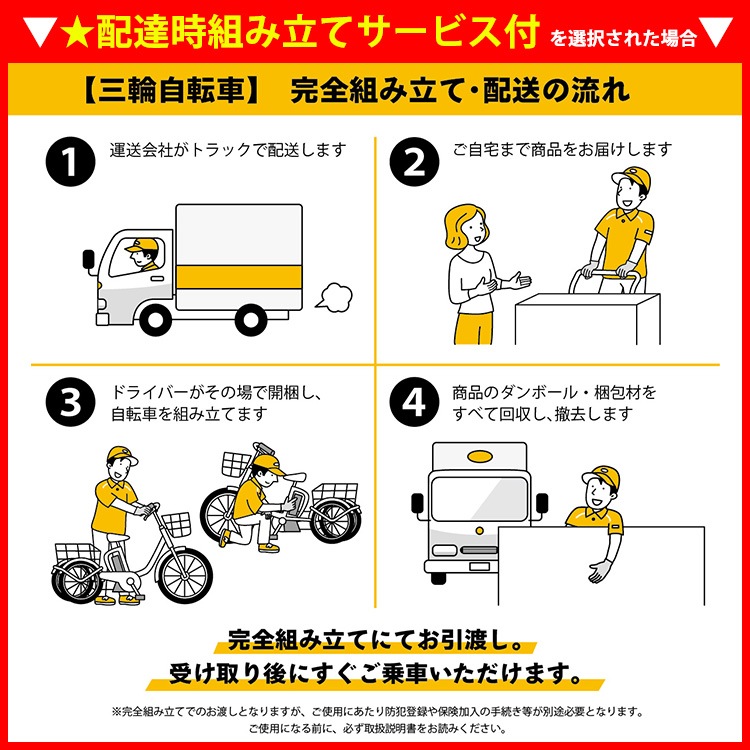 ▼★配達時組み立てサービス付 を選択された場合▼

【三輪自転車】 完全組み立て・配送の流れ

1 運送会社がトラックで配送します

2 ご自宅まで商品をお届けします

3 ドライバーがその場で開梱し、自転車を組み立てます

4 商品のダンボール・梱包材をすべて回収し、撤去します

完全組み立てにてお引渡し。
受け取り後にすぐご乗車いただけます。

※完全組み立てでのお渡しとなりますが、ご使用にあたり防犯登録や保険加入の手続き等が別途必要となります。
ご使用になる前に、必ず取扱説明書をお読みください。