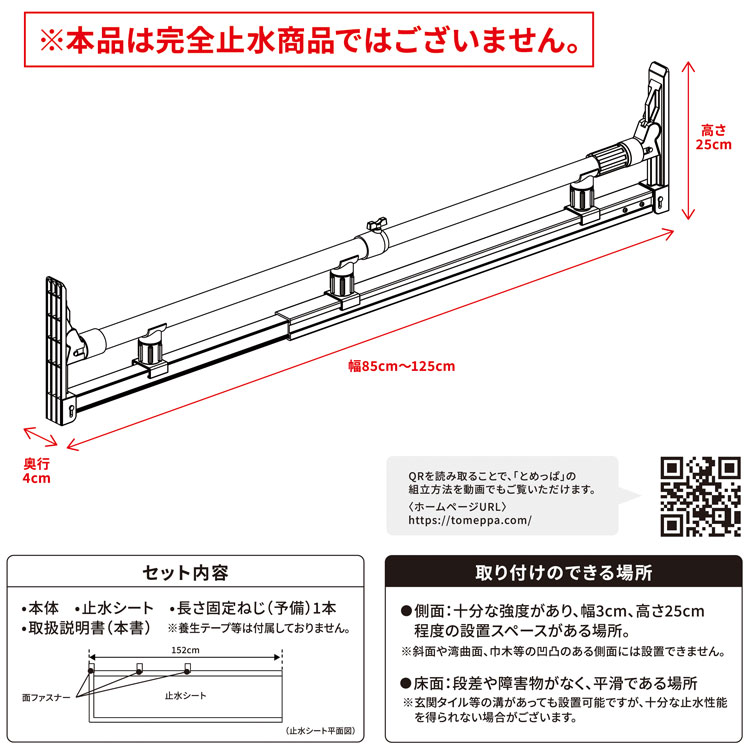 ※本品は完全止水商品ではございません。

高さ
25cm

幅85cm〜125cm

奥行
4cm

QRを読み取ることで、「とめっぱ」の組立方法を動画でもご覧いただけます。
〈ホームページURL〉
https://tomeppa.com/

セット内容

•本体　•止水シート　•長さ固定ねじ（予備）1本
•取扱説明書（本書）　※養生テープ等は付属しておりません。

152cm

面ファスナー

止水シート

（止水シート平面図）

取り付けのできる場所

●側面：十分な強度があり、幅3cm、高さ25cm程度の設置スペースがある場所。
※斜面や湾曲面、巾木等の凹凸のある側面には設置できません。

●床面：段差や障害物がなく、平滑である場所
※玄関タイル等の溝があっても設置可能ですが、十分な止水性能を得られない場合がございます。