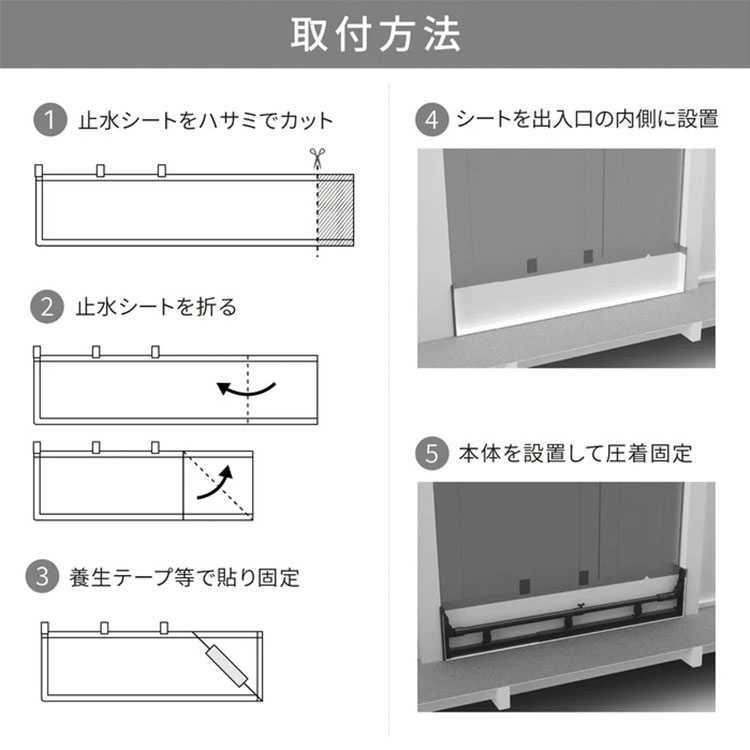 取付方法

1 止水シートをハサミでカット

2 止水シートを折る

3 養生テープ等で貼り固定

4 シートを出入口の内側に設置

5 本体を設置して圧着固定