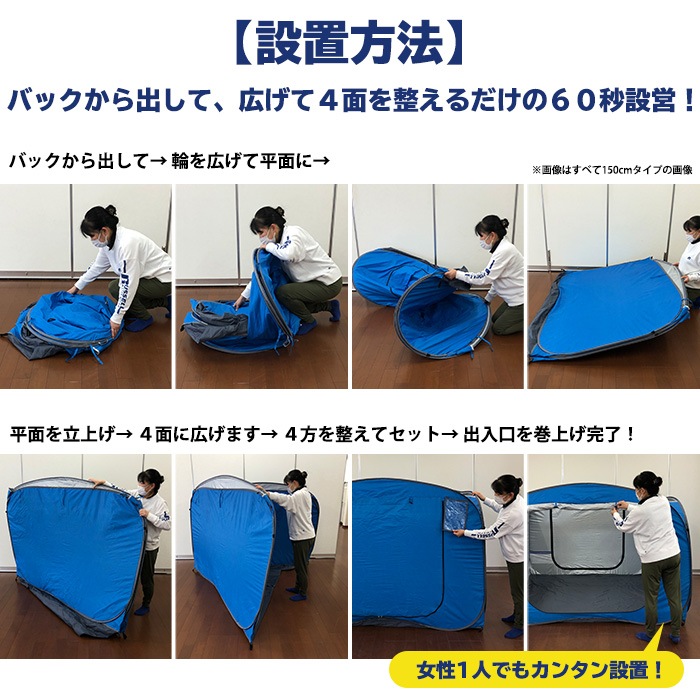 【設置方法】

バックから出して、広げて４面を整えるだけの６０秒設営！

バックから出して→ 輪を広げて平面に→

※画像はすべて150cmタイプの画像

平面を立上げ→ ４面に広げます→ ４方を整えてセット→ 出入口を巻上げ完了！

女性１人でもカンタン設置！