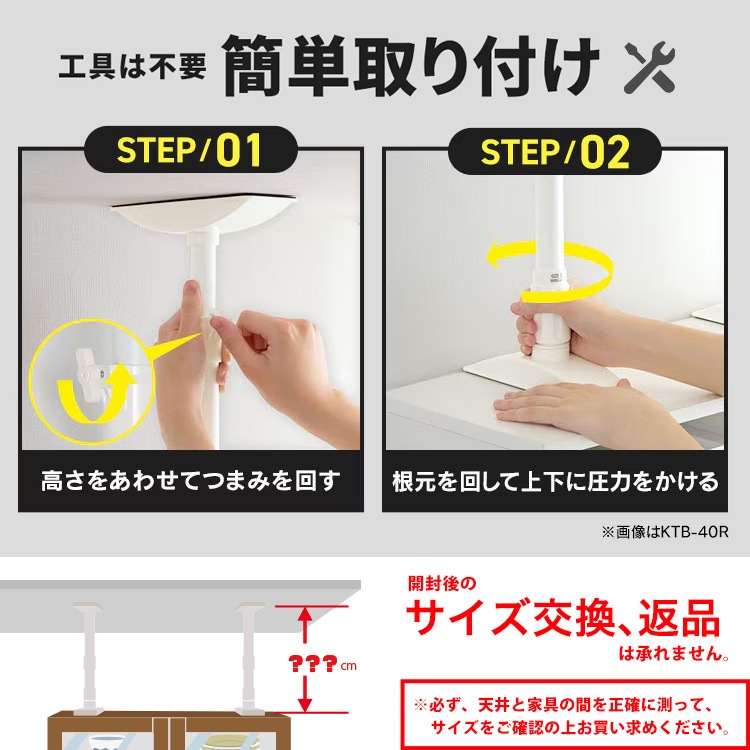 工具は不要 簡単取り付け

STEP/01

高さをあわせてつまみを回す

STEP/02

根元を回して上下に圧力をかける

※画像はKTB-40R

???cm

開封後の
サイズ交換、返品
は承れません。

※必ず、天井と家具の間を正確に測って、サイズをご確認の上お買い求めください。