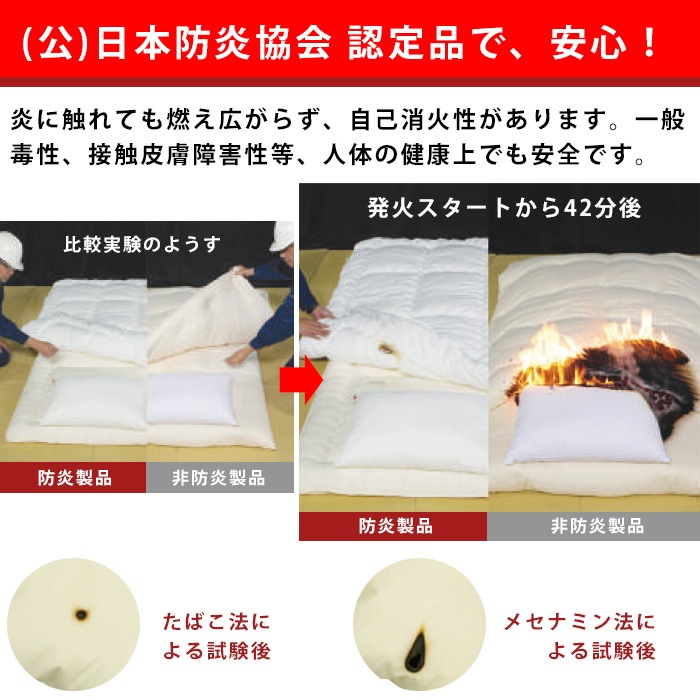 (公)日本防炎協会 認定品で、安心！

炎に触れても燃え広がらず、自己消火性があります。一般毒性、接触皮膚障害性等、人体の健康上でも安全です。

比較実験のようす

防炎製品

非防炎製品

発火スタートから42分後

防炎製品

非防炎製品

たばこ法による試験後

メセナミン法による試験後