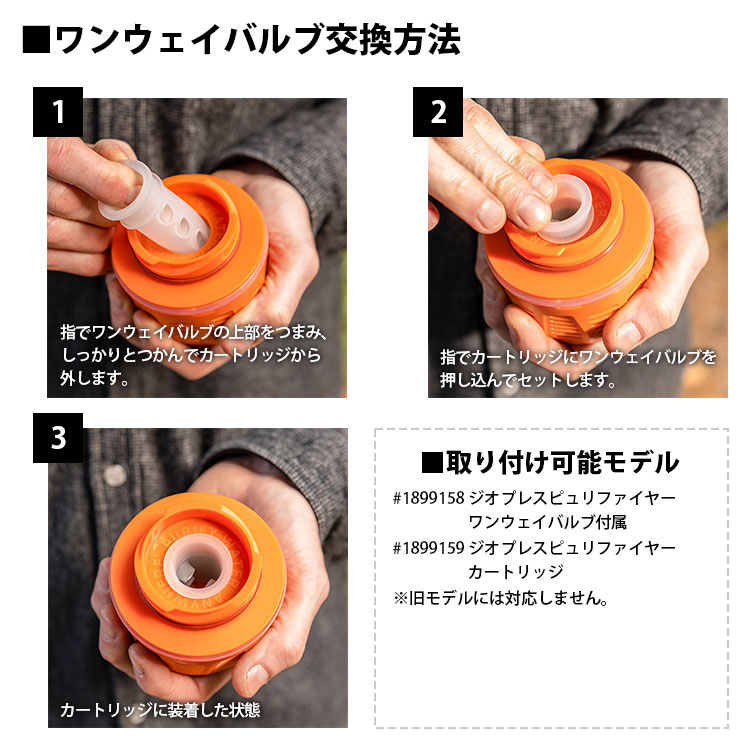 ■ワンウェイバルブ交換方法

1

指でワンウェイバルブの上部をつまみ、しっかりとつかんでカートリッジから外します。

2

指でカートリッジにワンウェイバルブを押し込んでセットします。

3

カートリッジに装着した状態

■取り付け可能モデル

#1899158 ジオプレスピュリファイヤー ワンウェイバルブ付属
#1899159 ジオプレスピュリファイヤー カートリッジ
※旧モデルには対応しません。