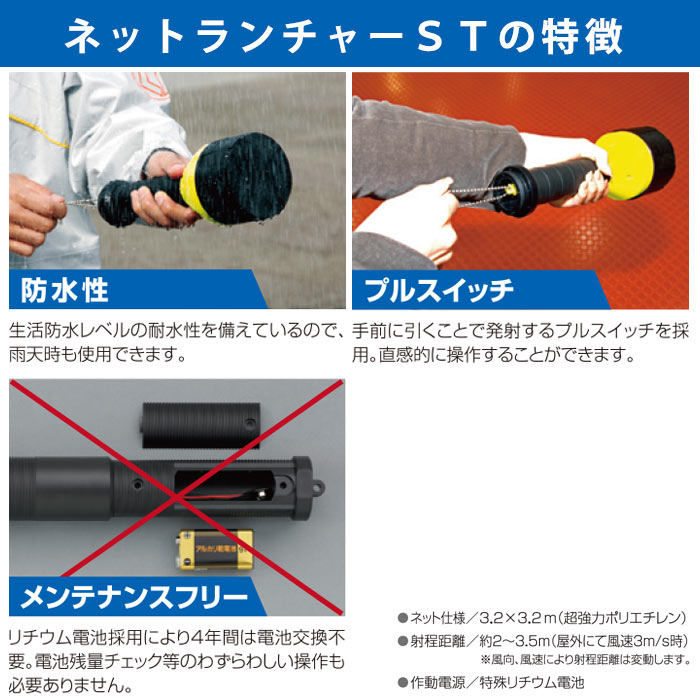 ネットランチャーＳＴの特徴

防水性

生活防水レベルの耐水性を備えているので、雨天時も使用できます。

プルスイッチ

手前に引くことで発射するプルスイッチを採用。直感的に操作することができます。

アルカリ乾電池

メンテナンスフリー

リチウム電池採用により4年間は電池交換不要。電池残量チェック等のわずらわしい操作も必要ありません。

●ネット仕様／3.2×3.2ｍ（超強力ポリエチレン）
●射程距離／約2〜3.5m（屋外にて風速3m/s時）
※風向、風速により射程距離は変動します。
●作動電源／特殊リチウム電池