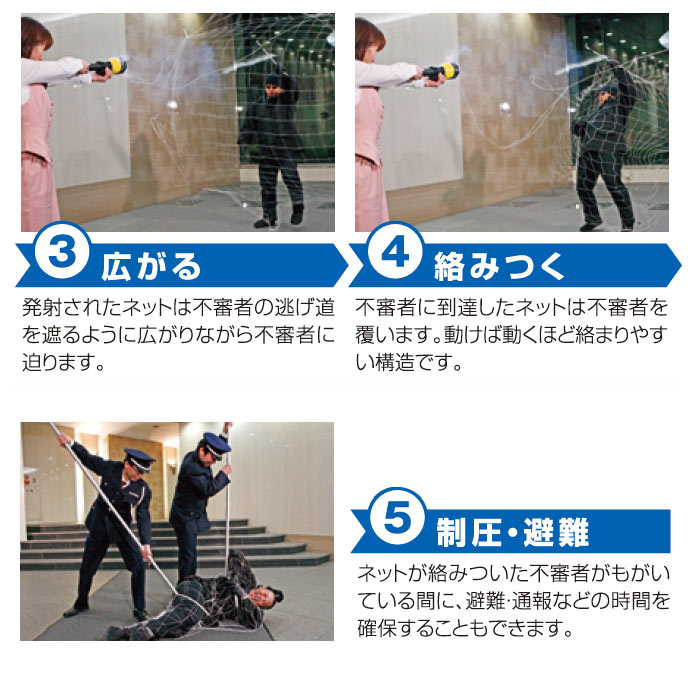 3 広がる

発射されたネットは不審者の逃げ道を遮るように広がりながら不審者に迫ります。

4 絡みつく

不審者に到達したネットは不審者を覆います。動けば動くほど絡まりやすい構造です。

5 制圧・避難

ネットが絡みついた不審者がもがいている間に、避難・通報などの時間を確保することもできます。