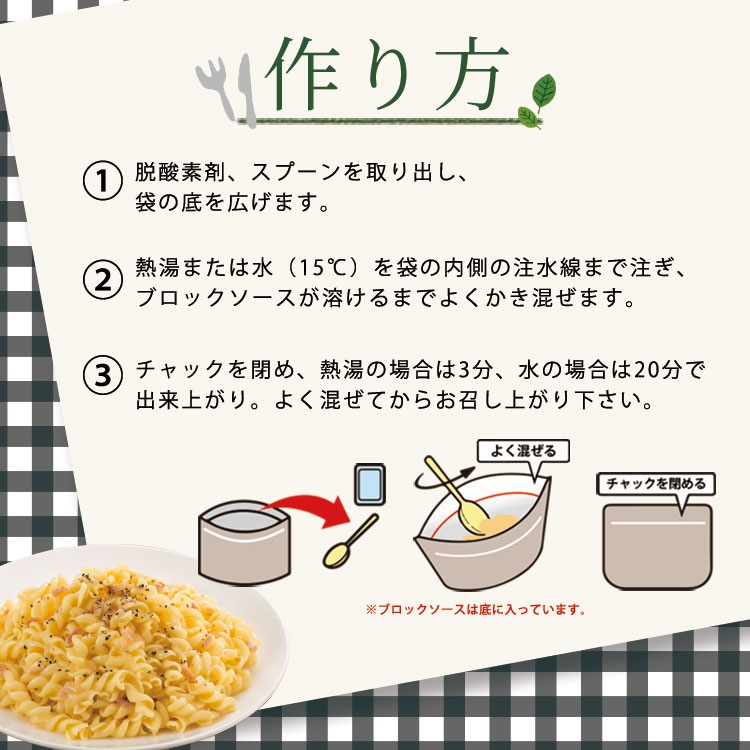 作り方

① 脱酸素剤、スプーンを取り出し、袋の底を広げます。

② 熱湯または水（15℃）を袋の内側の注水線まで注ぎ、ブロックソースが溶けるまでよくかき混ぜます。

③ チャックを閉め、熱湯の場合は3分、水の場合は20分で出来上がり。よく混ぜてからお召し上がり下さい。

よく混ぜる

チャックを閉める

※ブロックソースは底に入っています。