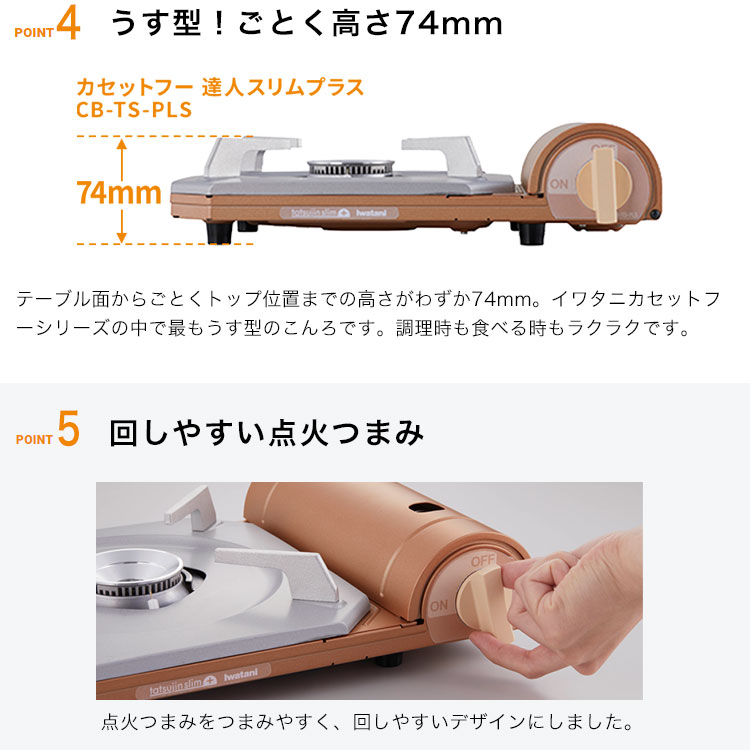 POINT 4 うす型！ごとく高さ74mm

カセットフー 達人スリムプラス
CB-TS-PLS

74mm

ON

tatsujin slim iwatani

テーブル面からごとくトップ位置までの高さがわずか74mm。イワタニカセットフーシリーズの中で最もうす型のこんろです。調理時も食べる時もラクラクです。

POINT 5 回しやすい点火つまみ

OFF

ON

tatsujin slim iwatani

点火つまみをつまみやすく、回しやすいデザインにしました。