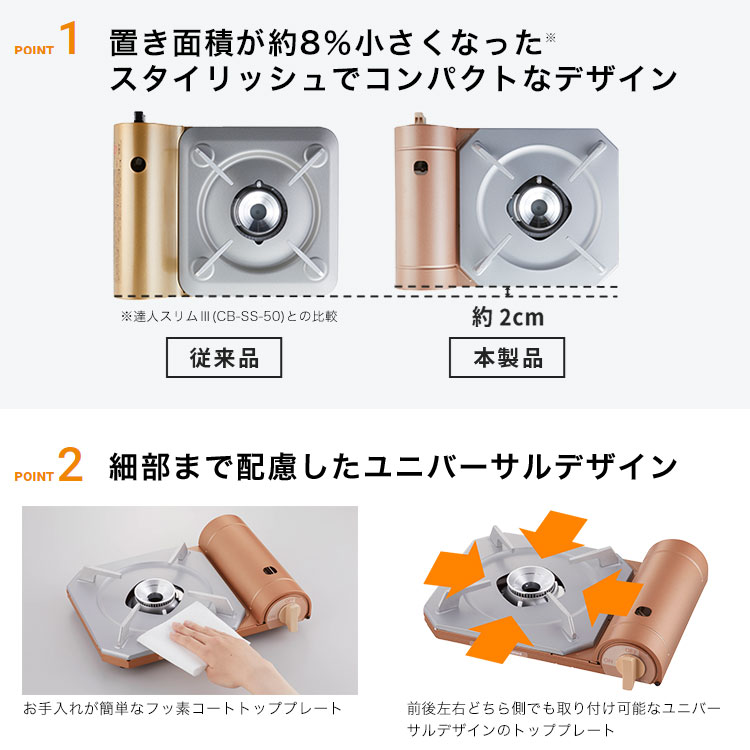 POINT 1 置き面積が約8%小さくなった※
スタイリッシュでコンパクトなデザイン

※達人スリムⅢ(CB-SS-50)との比較

約 2cm

従来品

本製品

POINT 2 細部まで配慮したユニバーサルデザイン

お手入れが簡単なフッ素コートトッププレート

前後左右どちら側でも取り付け可能なユニバーサルデザインのトッププレート