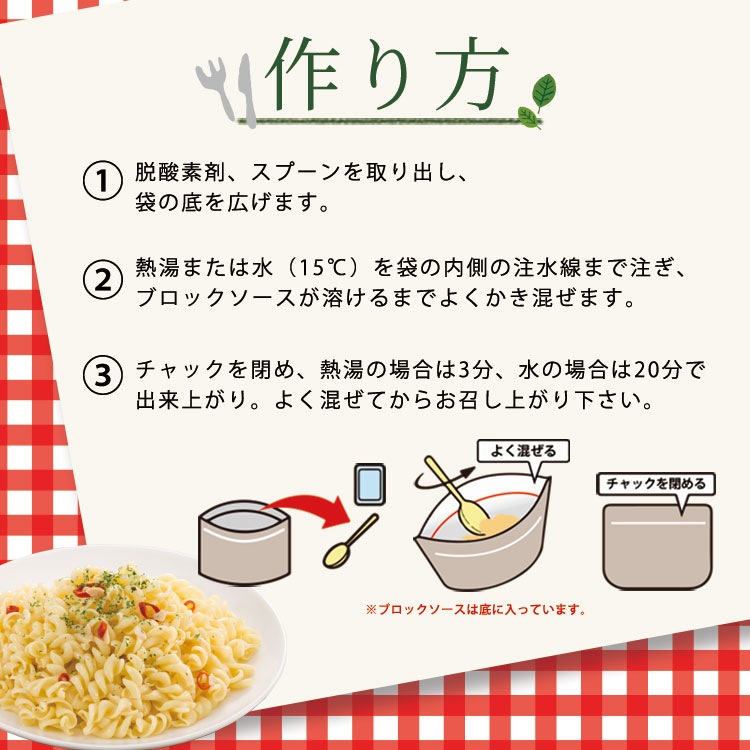 作り方

① 脱酸素剤、スプーンを取り出し、袋の底を広げます。

② 熱湯または水（15℃）を袋の内側の注水線まで注ぎ、ブロックソースが溶けるまでよくかき混ぜます。

③ チャックを閉め、熱湯の場合は3分、水の場合は20分で出来上がり。よく混ぜてからお召し上がり下さい。

よく混ぜる

チャックを閉める

※ブロックソースは底に入っています。