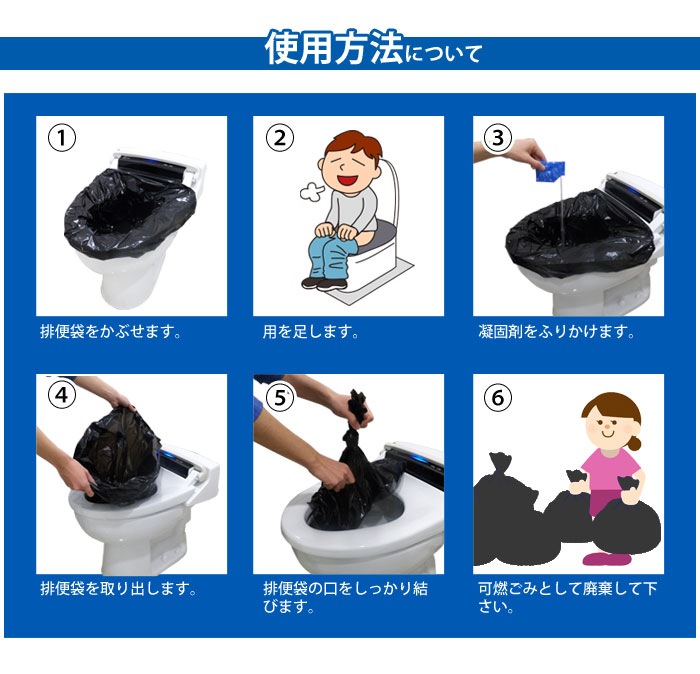 使用方法について

①
排便袋をかぶせます。

②
用を足します。

③
凝固剤をふりかけます。

④
排便袋を取り出します。

⑤
排便袋の口をしっかり結びます。

⑥
可燃ごみとして廃棄して下さい。