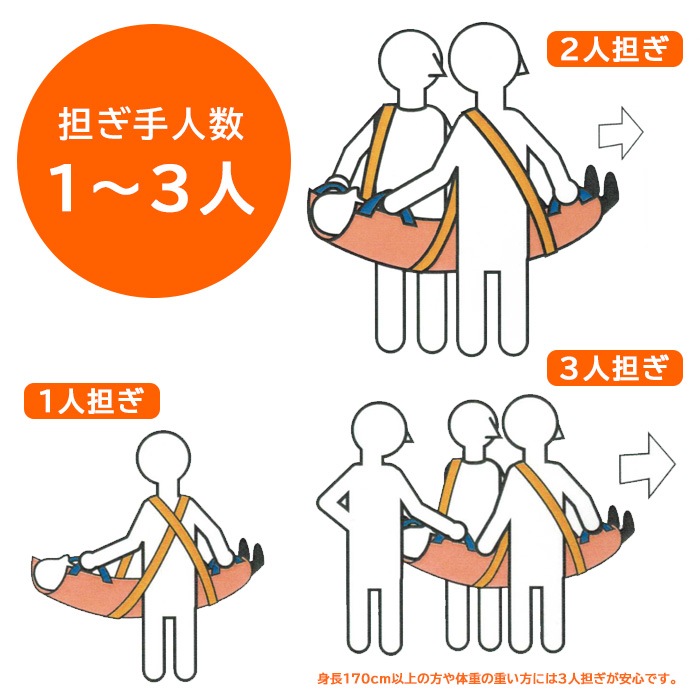 担ぎ手人数
1～3人

2人担ぎ

1人担ぎ

3人担ぎ

身長170cm以上の方や体重の重い方には3人担ぎが安心です。