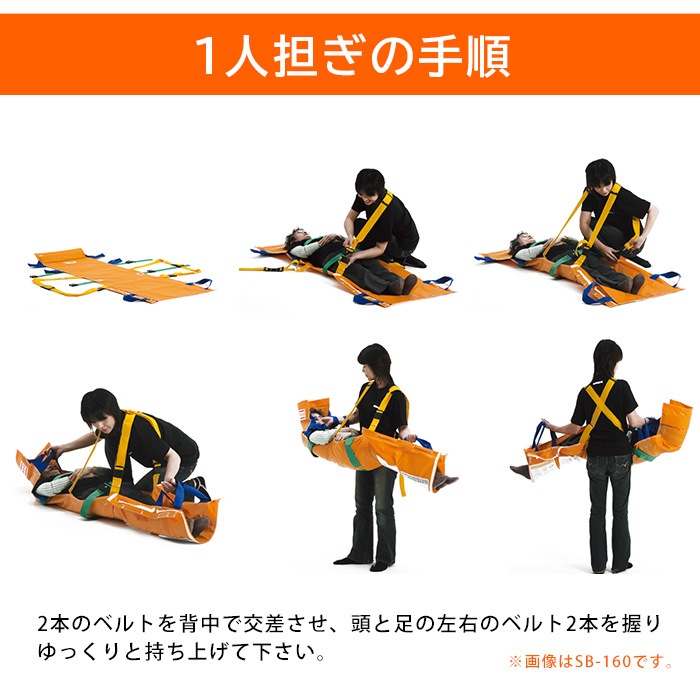 1人担ぎの手順

2本のベルトを背中で交差させ、頭と足の左右のベルト2本を握りゆっくりと持ち上げて下さい。

※画像はSB-160です。