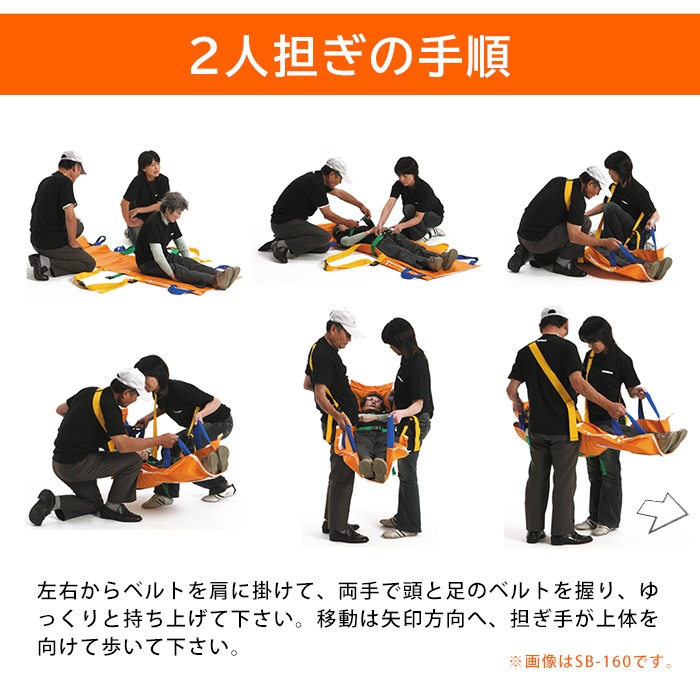 2人担ぎの手順

左右からベルトを肩に掛けて、両手で頭と足のベルトを握り、ゆっくりと持ち上げて下さい。移動は矢印方向へ、担ぎ手が上体を向けて歩いて下さい。

※画像はSB-160です。