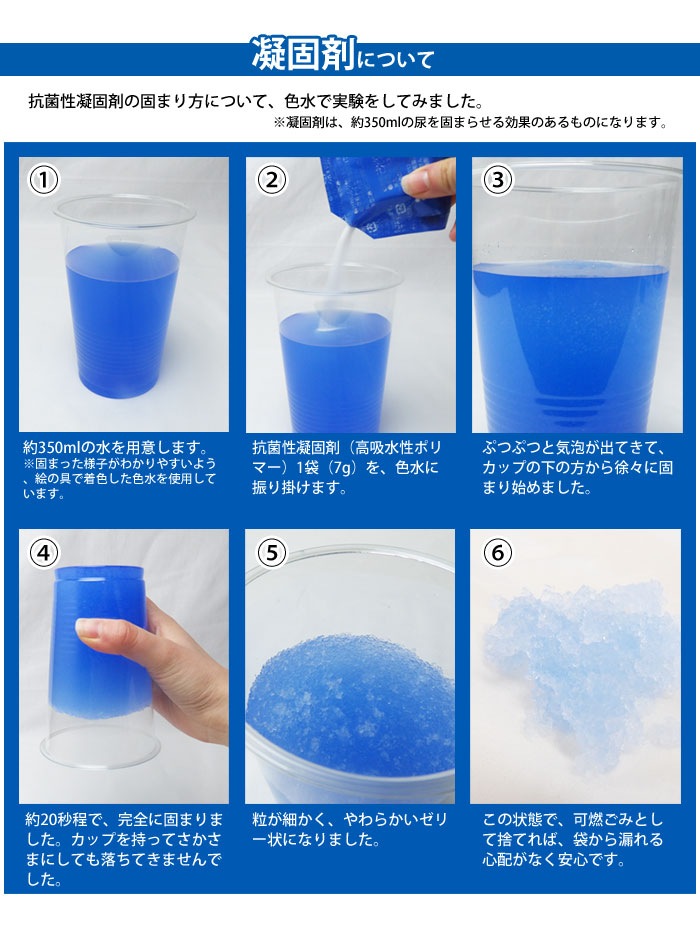 凝固剤について

抗菌性凝固剤の固まり方について、色水で実験をしてみました。
※凝固剤は、約350mlの尿を固まらせる効果のあるものになります。

①
約350mlの水を用意します。
※固まった様子がわかりやすいよう、絵の具で着色した色水を使用しています。

②
抗菌性凝固剤（高吸水性ポリマー）1袋（7g）を、色水に振り掛けます。

③
ぷつぷつと気泡が出てきて、カップの下の方から徐々に固まり始めました。

④
約20秒程で、完全に固まりました。カップを持ってさかさまにしても落ちてきませんでした。

⑤
粒が細かく、やわらかいゼリー状になりました。

⑥
この状態で、可燃ごみとして捨てれば、袋から漏れる心配がなく安心です。