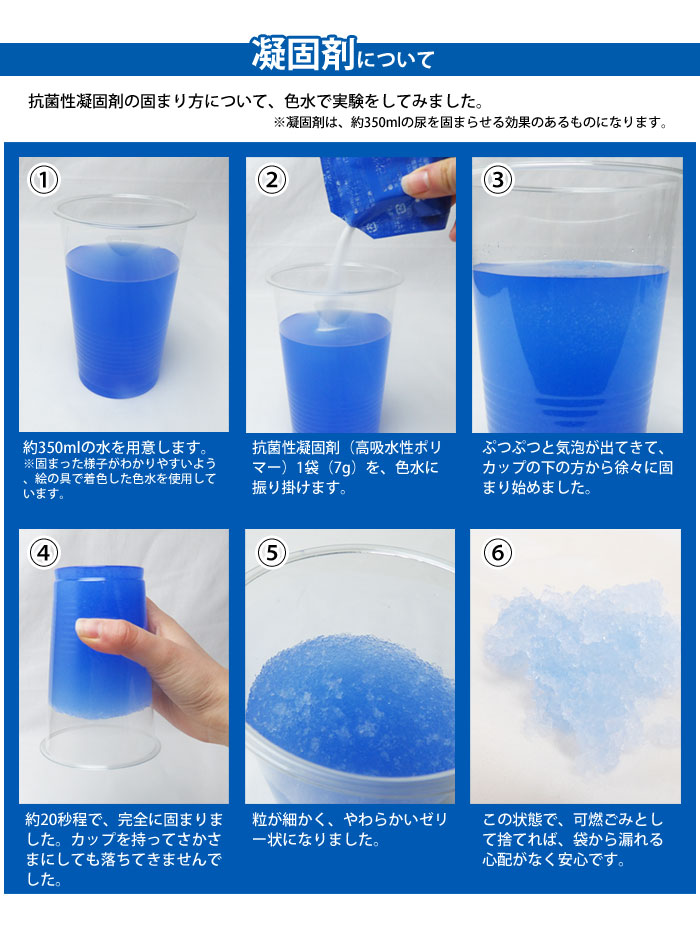 凝固剤について

抗菌性凝固剤の固まり方について、色水で実験をしてみました。

※凝固剤は、約350mlの尿を固まらせる効果のあるものになります。

①

約350mlの水を用意します。

※固まった様子がわかりやすいよう、絵の具で着色した色水を使用しています。

②

抗菌性凝固剤（高吸水性ポリマー）1袋（7g）を、色水に振り掛けます。

③

ぷつぷつと気泡が出てきて、カップの下の方から徐々に固まり始めました。

④

約20秒程で、完全に固まりました。カップを持ってさかさまにしても落ちてきませんでした。

⑤

粒が細かく、やわらかいゼリー状になりました。

⑥

この状態で、可燃ごみとして捨てれば、袋から漏れる心配がなく安心です。