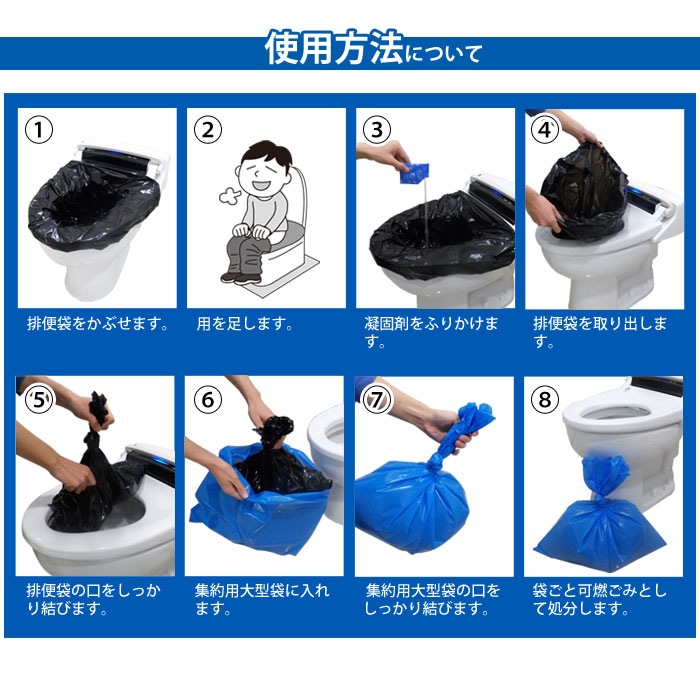 使用方法について

①
排便袋をかぶせます。

②
用を足します。

③
凝固剤をふりかけます。

④
排便袋を取り出します。

⑤
排便袋の口をしっかり結びます。

⑥
集約用大型袋に入れます。

⑦
集約用大型袋の口をしっかり結びます。

⑧
袋ごと可燃ごみとして処分します。