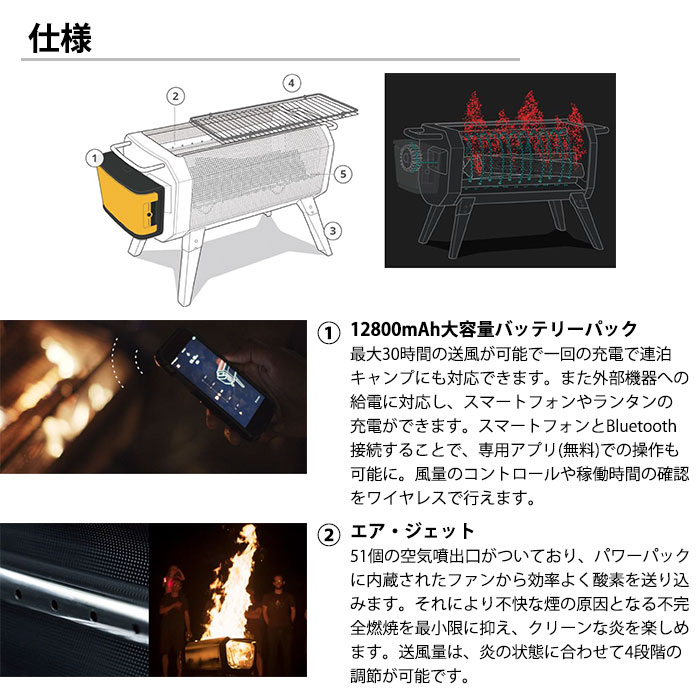 仕様

2
4
1
5
3

① 12800mAh大容量バッテリーパック
最大30時間の送風が可能で一回の充電で連泊キャンプにも対応できます。また外部機器への給電に対応し、スマートフォンやランタンの充電ができます。スマートフォンとBluetooth接続することで、専用アプリ(無料)での操作も可能に。風量のコントロールや稼働時間の確認をワイヤレスで行えます。

② エア・ジェット
51個の空気噴出口がついており、パワーパックに内蔵されたファンから効率よく酸素を送り込みます。それにより不快な煙の原因となる不完全燃焼を最小限に抑え、クリーンな炎を楽しめます。送風量は、炎の状態に合わせて4段階の調節が可能です。