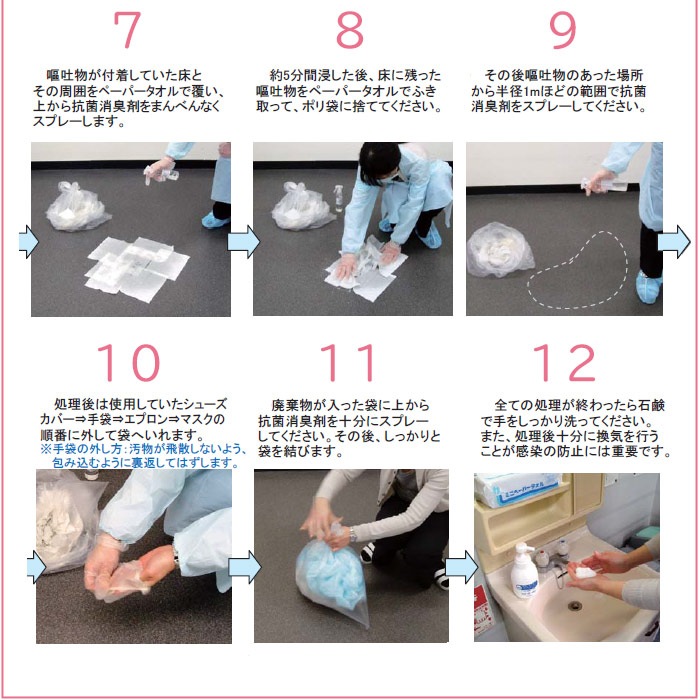 7

嘔吐物が付着していた床とその周囲をペーパータオルで覆い、上から抗菌消臭剤をまんべんなくスプレーします。

8

約5分間浸した後、床に残った嘔吐物をペーパータオルでふき取って、ポリ袋に捨ててください。

9

その後嘔吐物のあった場所から半径1mほどの範囲で抗菌消臭剤をスプレーしてください。

10

処理後は使用していたシューズカバー⇒手袋⇒エプロン⇒マスクの順番に外して袋へいれます。
※手袋の外し方：汚物が飛散しないよう、包み込むように裏返してはずします。

11

廃棄物が入った袋に上から抗菌消臭剤を十分にスプレーしてください。その後、しっかりと袋を結びます。

12

全ての処理が終わったら石鹸で手をしっかり洗ってください。また、処理後十分に換気を行うことが感染の防止には重要です。

ミニペーパータオル