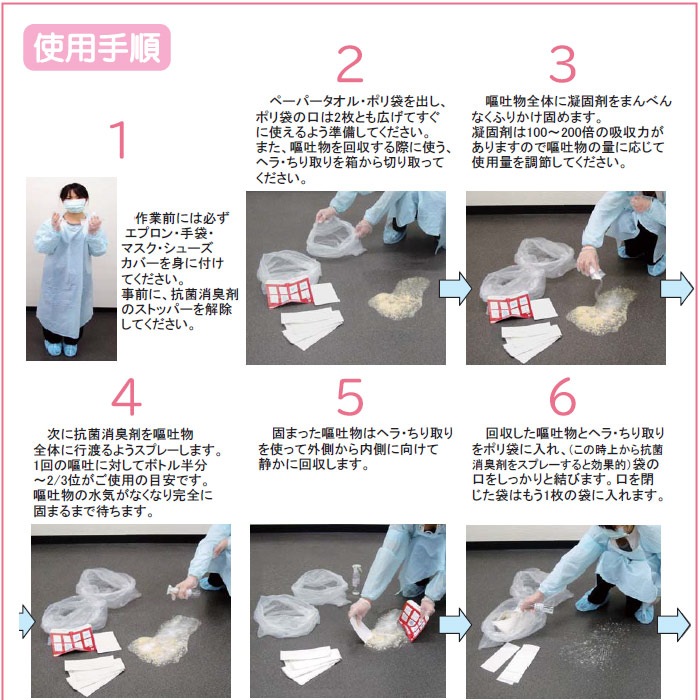 使用手順

1

作業前には必ずエプロン・手袋・マスク・シューズカバーを身に付けてください。
事前に、抗菌消臭剤のストッパーを解除してください。

2

ペーパータオル・ポリ袋を出し、ポリ袋の口は2枚とも広げてすぐに使えるよう準備してください。
また、嘔吐物を回収する際に使う、ヘラ・ちり取りを箱から切り取ってください。

3

嘔吐物全体に凝固剤をまんべんなくふりかけ固めます。
凝固剤は100～200倍の吸収力がありますので嘔吐物の量に応じて使用量を調節してください。

4

次に抗菌消臭剤を嘔吐物全体に行渡るようスプレーします。
1回の嘔吐に対してボトル半分～2/3位がご使用の目安です。
嘔吐物の水気がなくなり完全に固まるまで待ちます。

5

固まった嘔吐物はヘラ・ちり取りを使って外側から内側に向けて静かに回収します。

6

回収した嘔吐物とヘラ・ちり取りをポリ袋に入れ、(この時上から抗菌消臭剤をスプレーすると効果的)袋の口をしっかりと結びます。口を閉じた袋はもう1枚の袋に入れます。