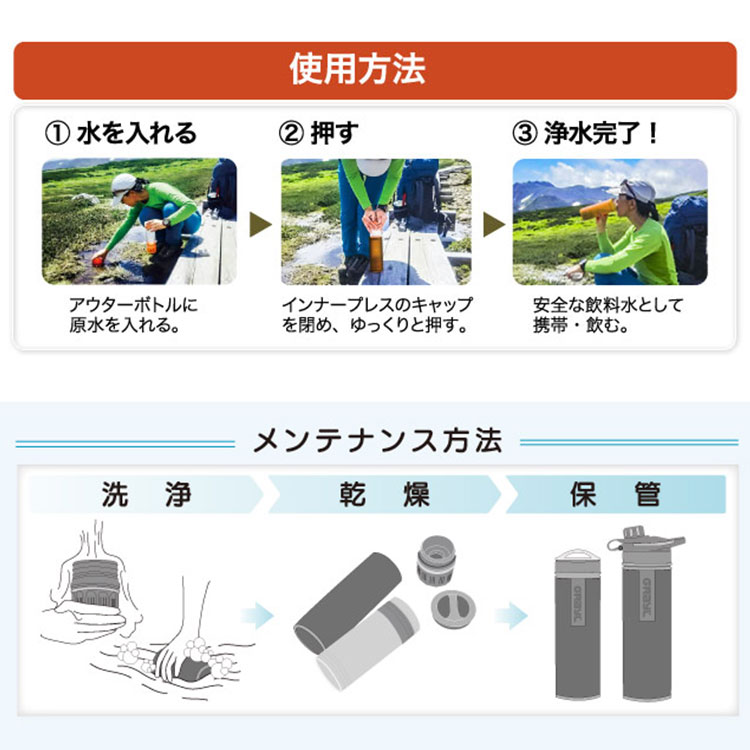 使用方法

① 水を入れる

アウターボトルに原水を入れる。

② 押す

インナープレスのキャップを閉め、ゆっくりと押す。

③ 浄水完了！

安全な飲料水として携帯・飲む。

メンテナンス方法

洗　浄

乾　燥

保　管

GRAYL

GRAYL