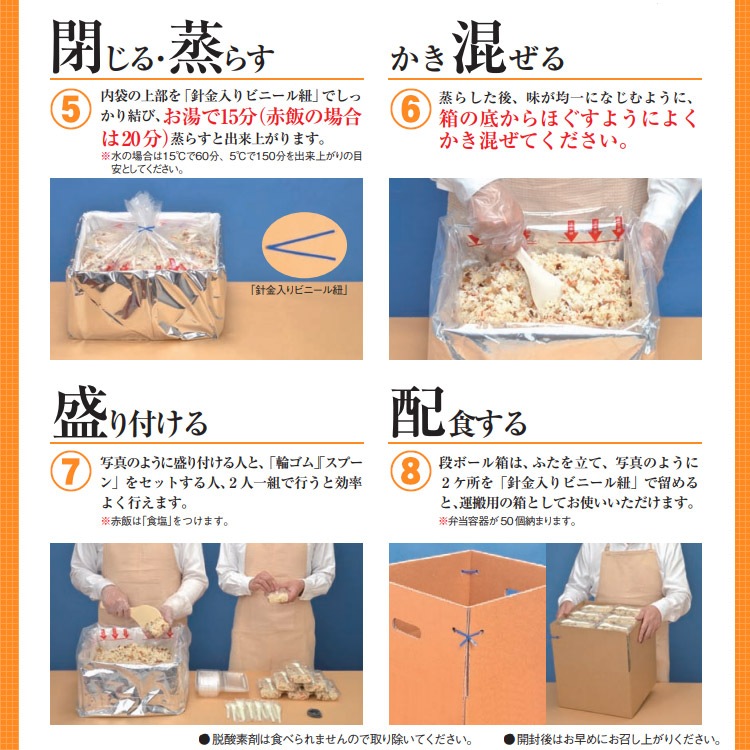 閉じる・蒸らす

5 内袋の上部を「針金入りビニール紐」でしっかり結び、お湯で15分（赤飯の場合は20分）蒸らすと出来上がります。
※水の場合は15℃で60分、5℃で150分を出来上がりの目安としてください。

「針金入りビニール紐」

かき混ぜる

6 蒸らした後、味が均一になじむように、箱の底からほぐすようによくかき混ぜてください。

盛り付ける

7 写真のように盛り付ける人と、「輪ゴム」「スプーン」をセットする人、2人一組で行うと効率よく行えます。
※赤飯は「食塩」をつけます。

配食する

8 段ボール箱は、ふたを立て、写真のように2ケ所を「針金入りビニール紐」で留めると、運搬用の箱としてお使いいただけます。
※弁当容器が50個納まります。

●脱酸素剤は食べられませんので取り除いてください。　●開封後はお早めにお召し上がりください。