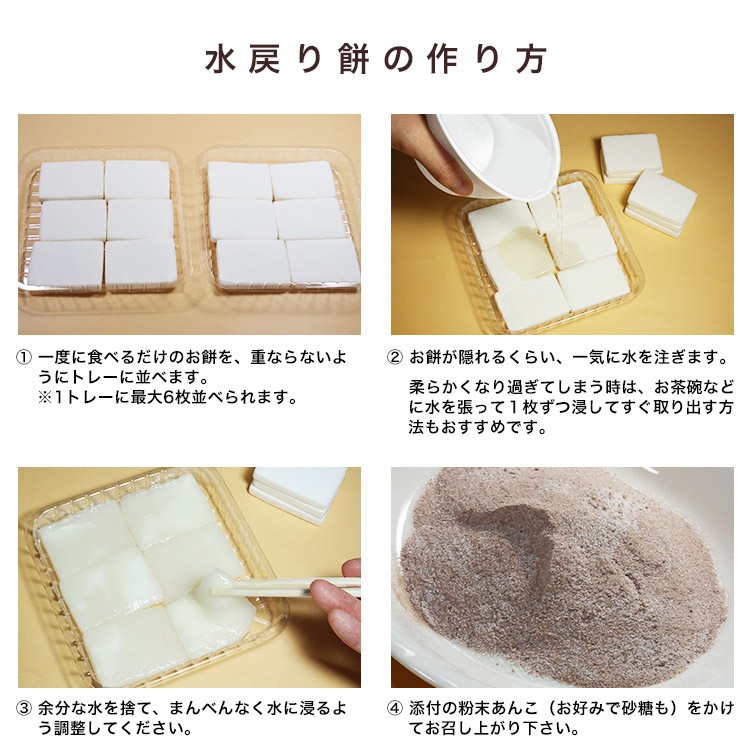 水戻り餅の作り方

① 一度に食べるだけのお餅を、重ならないようにトレーに並べます。
※1トレーに最大6枚並べられます。

② お餅が隠れるくらい、一気に水を注ぎます。

柔らかくなり過ぎてしまう時は、お茶碗などに水を張って１枚ずつ浸してすぐ取り出す方法もおすすめです。

③ 余分な水を捨て、まんべんなく水に浸るよう調整してください。

④ 添付の粉末あんこ（お好みで砂糖も）をかけてお召し上がり下さい。