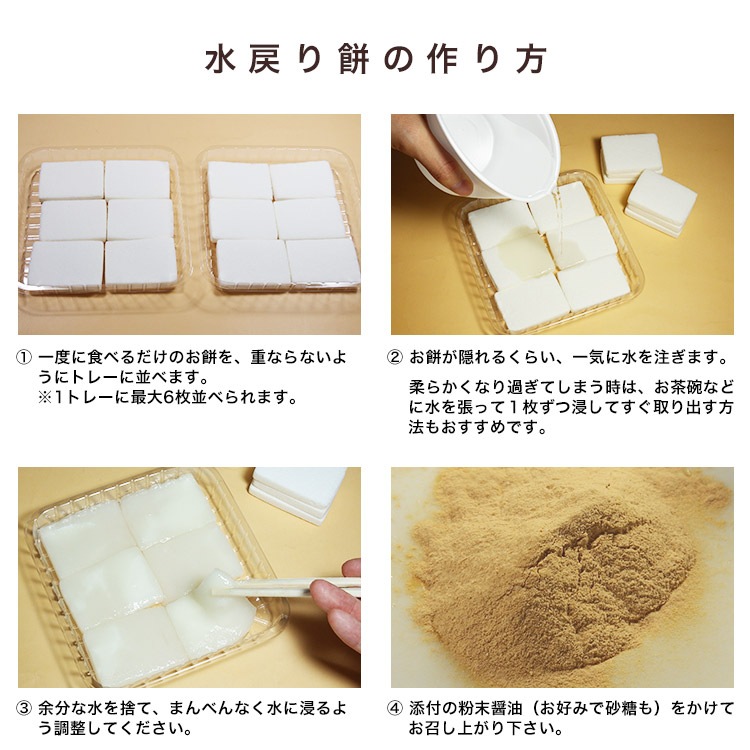 水戻り餅の作り方

① 一度に食べるだけのお餅を、重ならないようにトレーに並べます。
※1トレーに最大6枚並べられます。

② お餅が隠れるくらい、一気に水を注ぎます。

柔らかくなり過ぎてしまう時は、お茶碗などに水を張って１枚ずつ浸してすぐ取り出す方法もおすすめです。

③ 余分な水を捨て、まんべんなく水に浸るよう調整してください。

④ 添付の粉末醤油（お好みで砂糖も）をかけてお召し上がり下さい。