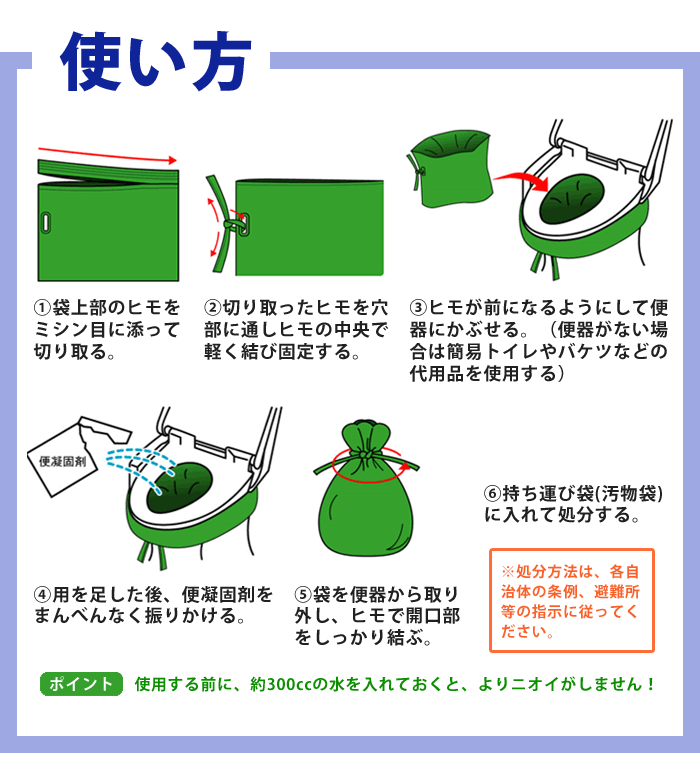 使い方

①袋上部のヒモをミシン目に添って切り取る。

②切り取ったヒモを穴部に通しヒモの中央で軽く結び固定する。

③ヒモが前になるようにして便器にかぶせる。（便器がない場合は簡易トイレやバケツなどの代用品を使用する）

便凝固剤

④用を足した後、便凝固剤をまんべんなく振りかける。

⑤袋を便器から取り外し、ヒモで開口部をしっかり結ぶ。

⑥持ち運び袋(汚物袋)に入れて処分する。

※処分方法は、各自治体の条例、避難所等の指示に従ってください。

ポイント 使用する前に、約300ccの水を入れておくと、よりニオイがしません！