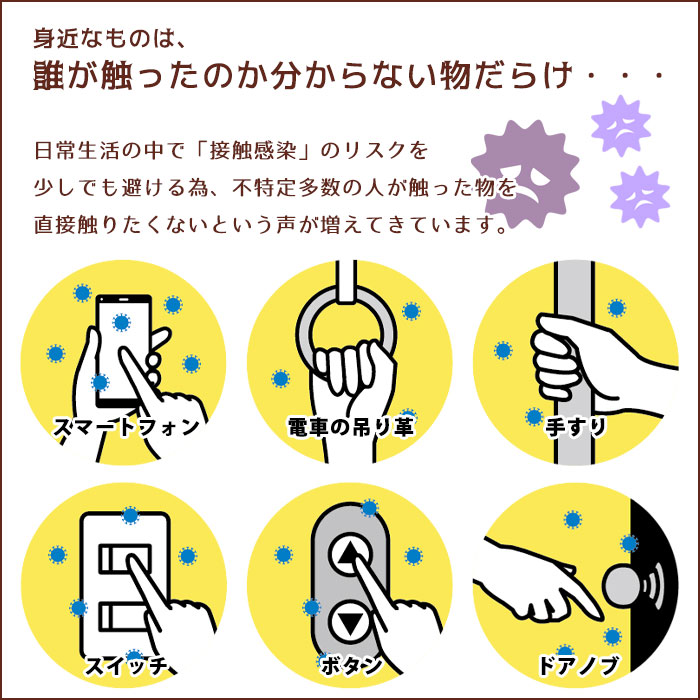 身近なものは、
誰が触ったのか分からない物だらけ・・・

日常生活の中で「接触感染」のリスクを少しでも避ける為、不特定多数の人が触った物を直接触りたくないという声が増えてきています。

スマートフォン

電車の吊り革

手すり

スイッチ

ボタン

ドアノブ