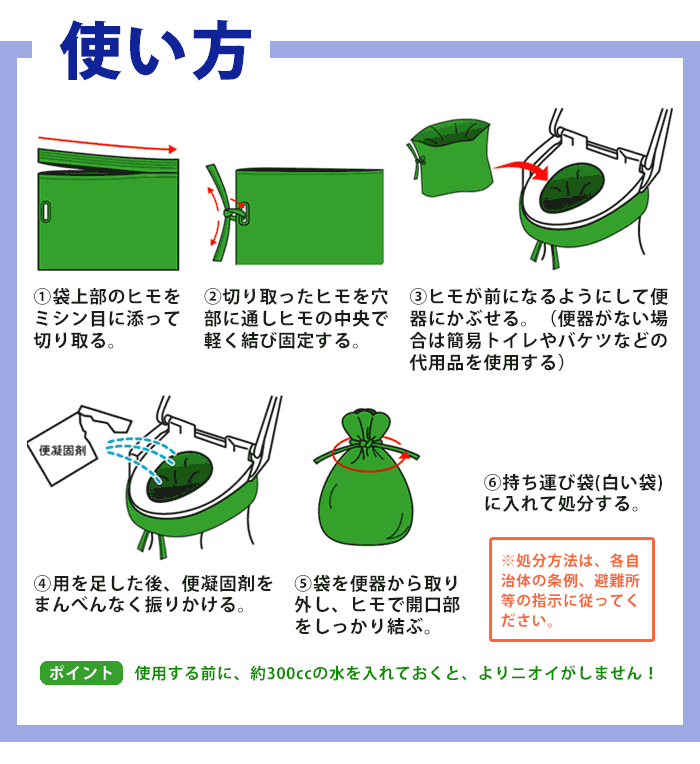 使い方

①袋上部のヒモをミシン目に添って切り取る。

②切り取ったヒモを穴部に通しヒモの中央で軽く結び固定する。

③ヒモが前になるようにして便器にかぶせる。（便器がない場合は簡易トイレやバケツなどの代用品を使用する）

便凝固剤

④用を足した後、便凝固剤をまんべんなく振りかける。

⑤袋を便器から取り外し、ヒモで開口部をしっかり結ぶ。

⑥持ち運び袋(白い袋)に入れて処分する。

※処分方法は、各自治体の条例、避難所等の指示に従ってください。

ポイント　使用する前に、約300ccの水を入れておくと、よりニオイがしません！