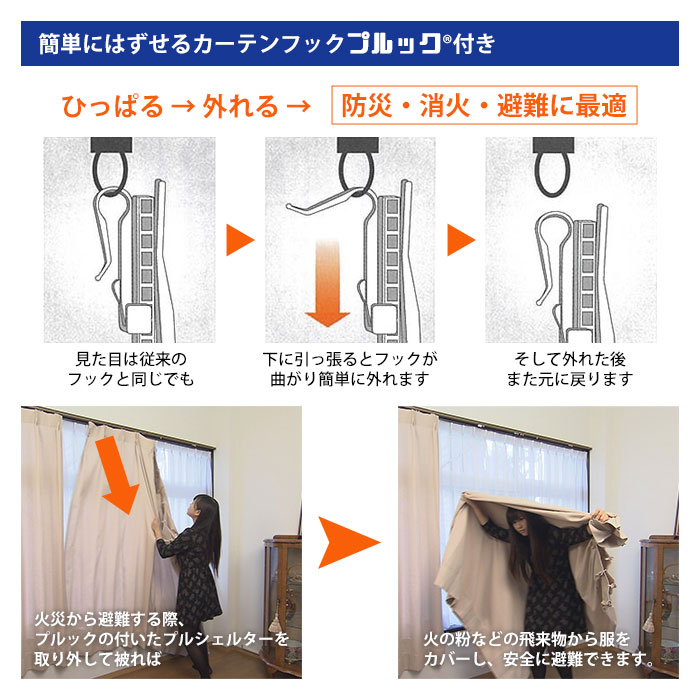 簡単にはずせるカーテンフックプルック®付き

ひっぱる → 外れる → 防災・消火・避難に最適

見た目は従来のフックと同じでも

下に引っ張るとフックが曲がり簡単に外れます

そして外れた後また元に戻ります

火災から避難する際、プルックの付いたプルシェルターを取り外して被れば

火の粉などの飛来物から服をカバーし、安全に避難できます。