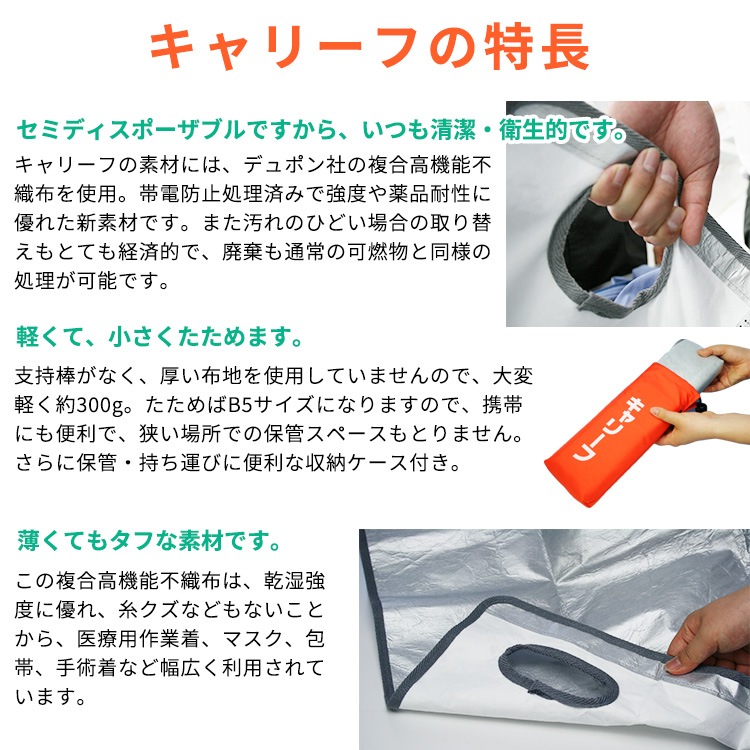 キャリーフの特長

セミディスポーザブルですから、いつも清潔・衛生的です。

キャリーフの素材には、デュポン社の複合高機能不織布を使用。帯電防止処理済みで強度や薬品耐性に優れた新素材です。また汚れのひどい場合の取り替えもとても経済的で、廃棄も通常の可燃物と同様の処理が可能です。

軽くて、小さくたためます。

支持棒がなく、厚い布地を使用していませんので、大変軽く約300g。たためばB5サイズになりますので、携帯にも便利で、狭い場所での保管スペースもとりません。さらに保管・持ち運びに便利な収納ケース付き。

キャリーフ

薄くてもタフな素材です。

この複合高機能不織布は、乾湿強度に優れ、糸クズなどもないことから、医療用作業着、マスク、包帯、手術着など幅広く利用されています。