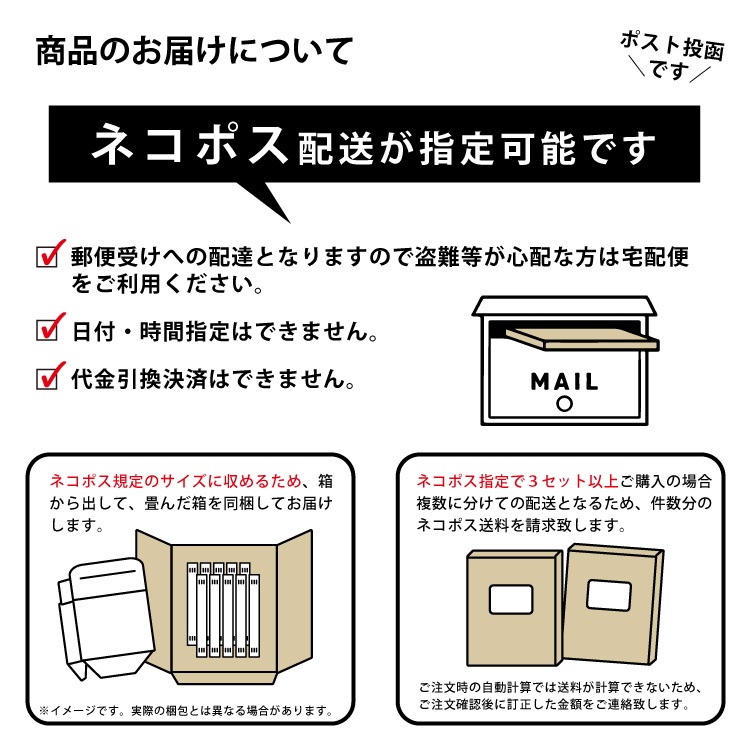 商品のお届けについて

ポスト投函です

ネコポス配送が指定可能です

郵便受けへの配達となりますので盗難等が心配な方は宅配便をご利用ください。

日付・時間指定はできません。

代金引換決済はできません。

MAIL

ネコポス規定のサイズに収めるため、箱から出して、畳んだ箱を同梱してお届けします。

※イメージです。実際の梱包とは異なる場合があります。

ネコポス指定で３セット以上ご購入の場合複数に分けての配送となるため、件数分のネコポス送料を請求致します。

ご注文時の自動計算では送料が計算できないため、ご注文確認後に訂正した金額をご連絡致します。