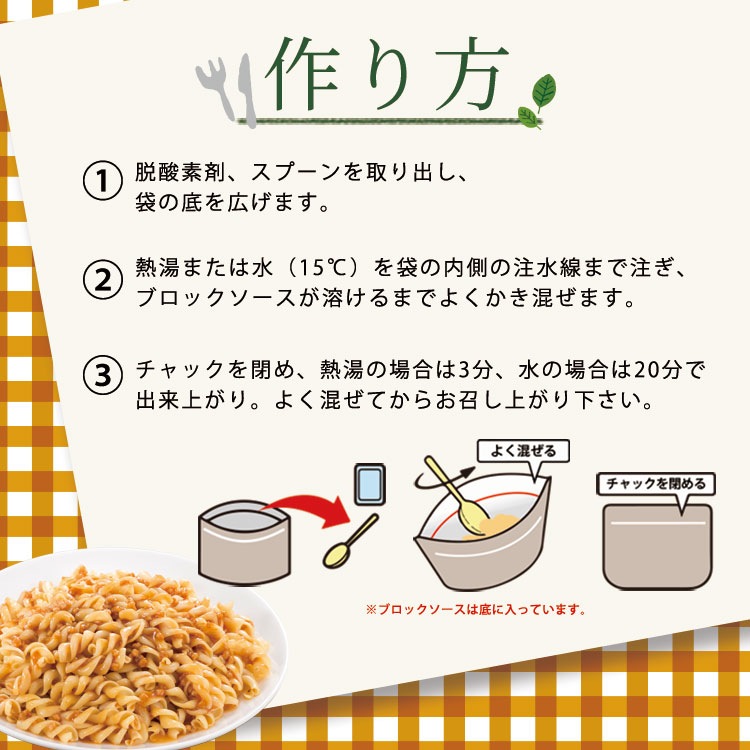 作り方

① 脱酸素剤、スプーンを取り出し、袋の底を広げます。

② 熱湯または水（15℃）を袋の内側の注水線まで注ぎ、ブロックソースが溶けるまでよくかき混ぜます。

③ チャックを閉め、熱湯の場合は3分、水の場合は20分で出来上がり。よく混ぜてからお召し上がり下さい。

よく混ぜる

チャックを閉める

※ブロックソースは底に入っています。